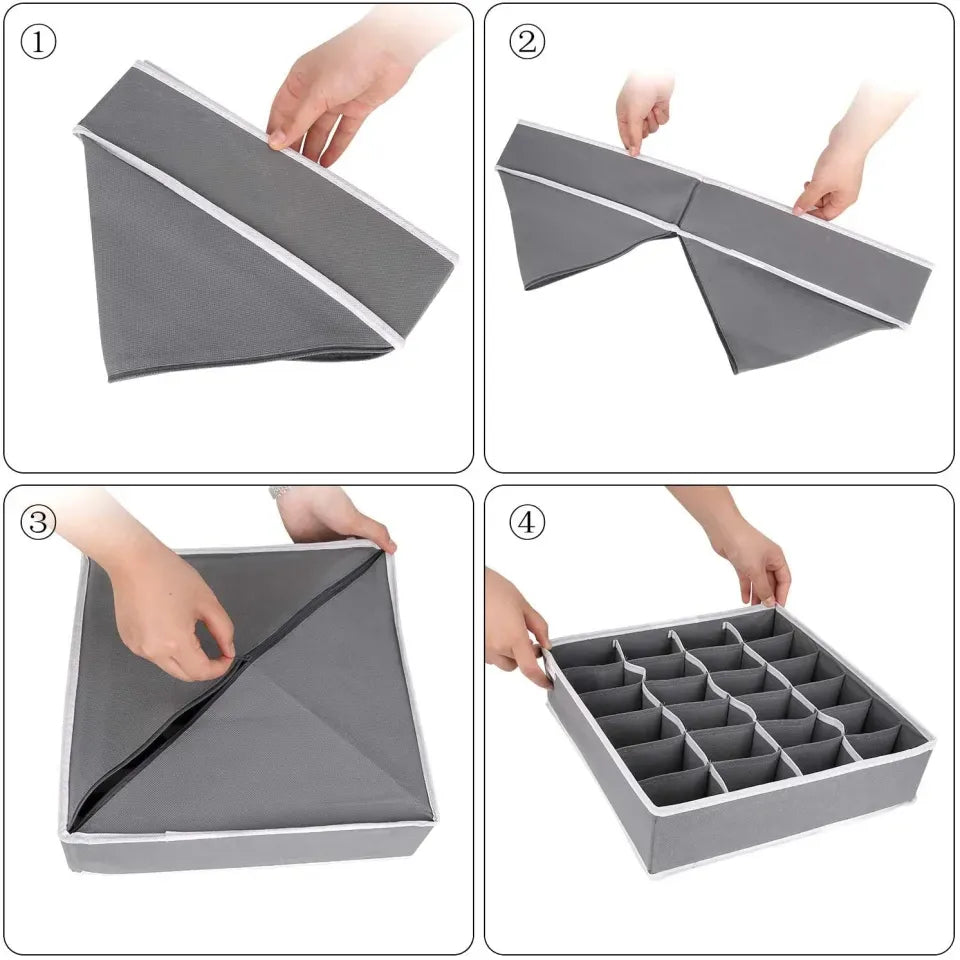 ①

②

③

④