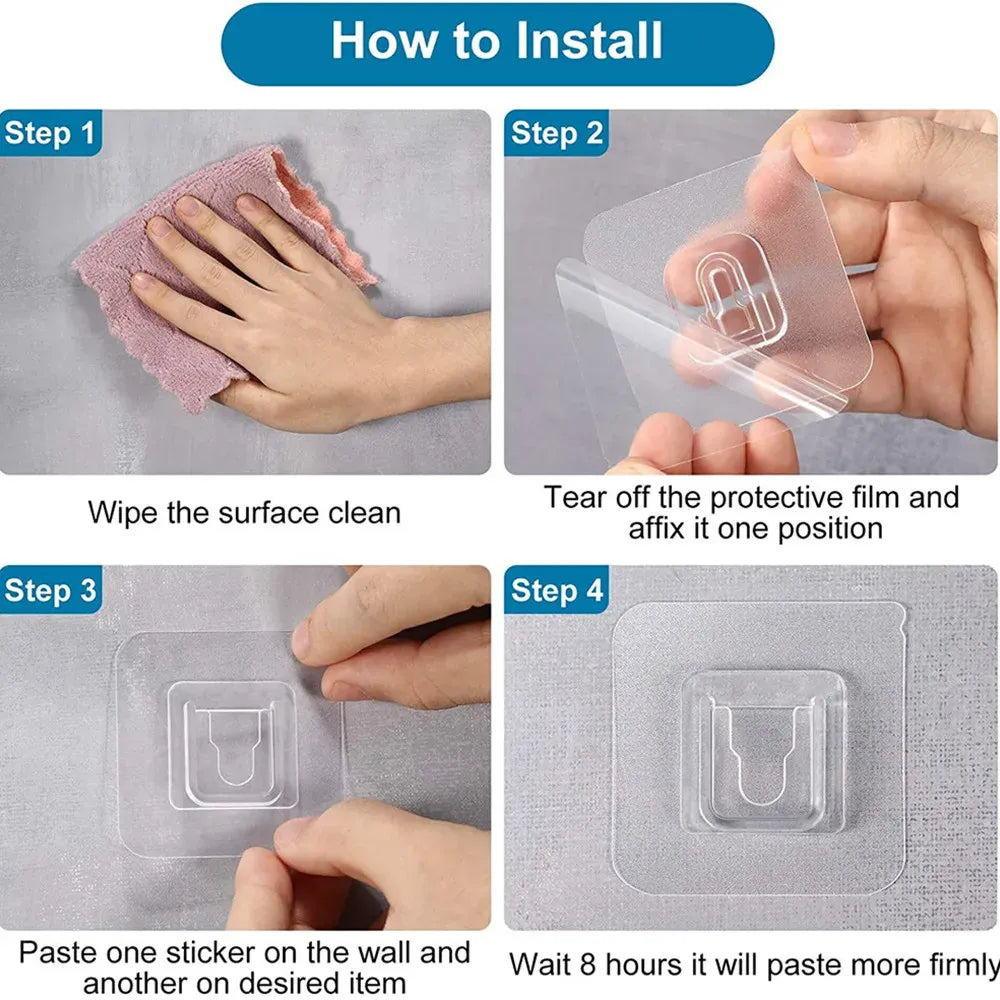 How to Install

Step 1

Wipe the surface clean

Step 2

Tear off the protective film and affix it one position

Step 3

Paste one sticker on the wall and another on desired item

Step 4

Wait 8 hours it will paste more firmly